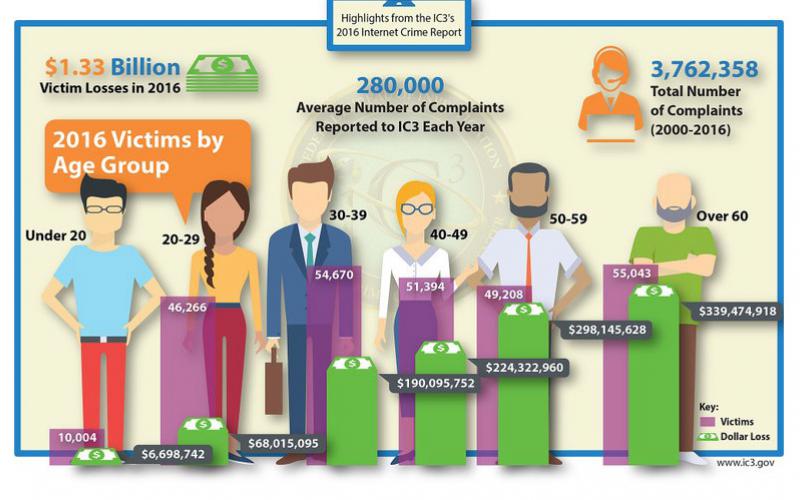 Highlights from the IC3's 2016 Internet Crime Report

$1.33 Billion
Victim Losses in 2016

280,000
Average Number of Complaints Reported to IC3 Each Year

3,762,358
Total Number of Complaints (2000-2016)

2016 Victims by Age Group

Under 20
10,004
$6,698,742

20-29
46,266
$68,015,095

30-39
54,670
$190,095,752

40-49
51,394
$224,322,960

50-59
49,208
$298,145,628

Over 60
55,043
$339,474,918

Key:
Victims
Dollar Loss

www.ic3.gov